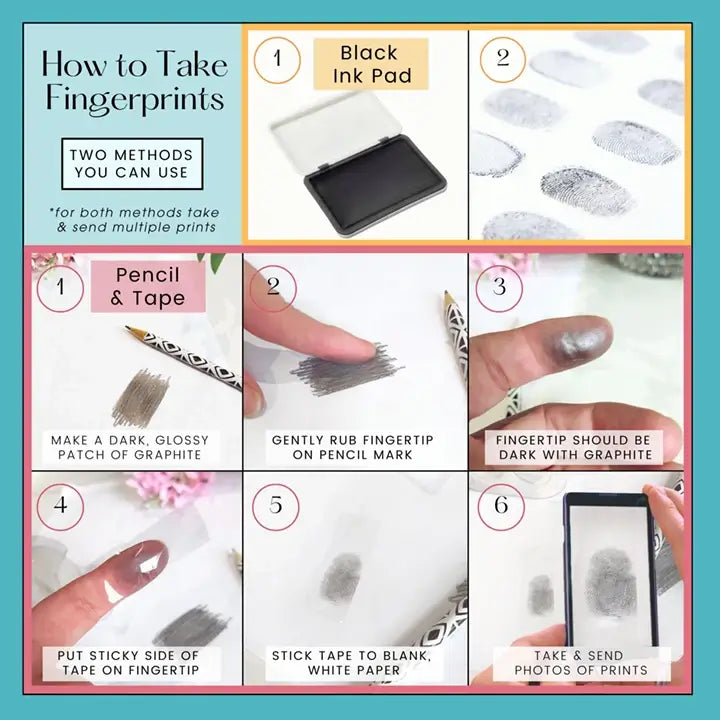 How to Take Fingerprints

TWO METHODS YOU CAN USE

*for both methods take & send multiple prints

1 Black Ink Pad

2

1 Pencil & Tape

MAKE A DARK, GLOSSY PATCH OF GRAPHITE

2

GENTLY RUB FINGERTIP ON PENCIL MARK

3

FINGERTIP SHOULD BE DARK WITH GRAPHITE

4

PUT STICKY SIDE OF TAPE ON FINGERTIP

5

STICK TAPE TO BLANK, WHITE PAPER

6

TAKE & SEND PHOTOS OF PRINTS