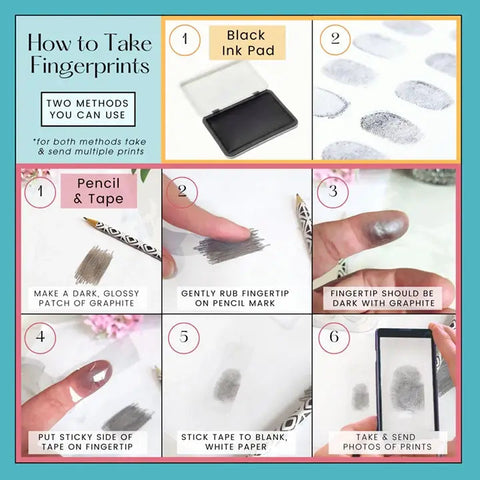 How to Take Fingerprints

TWO METHODS YOU CAN USE

*for both methods take & send multiple prints

1 Black Ink Pad

2

1 Pencil & Tape

MAKE A DARK, GLOSSY PATCH OF GRAPHITE

2

GENTLY RUB FINGERTIP ON PENCIL MARK

3

FINGERTIP SHOULD BE DARK WITH GRAPHITE

4

PUT STICKY SIDE OF TAPE ON FINGERTIP

5

STICK TAPE TO BLANK, WHITE PAPER

6

TAKE & SEND PHOTOS OF PRINTS